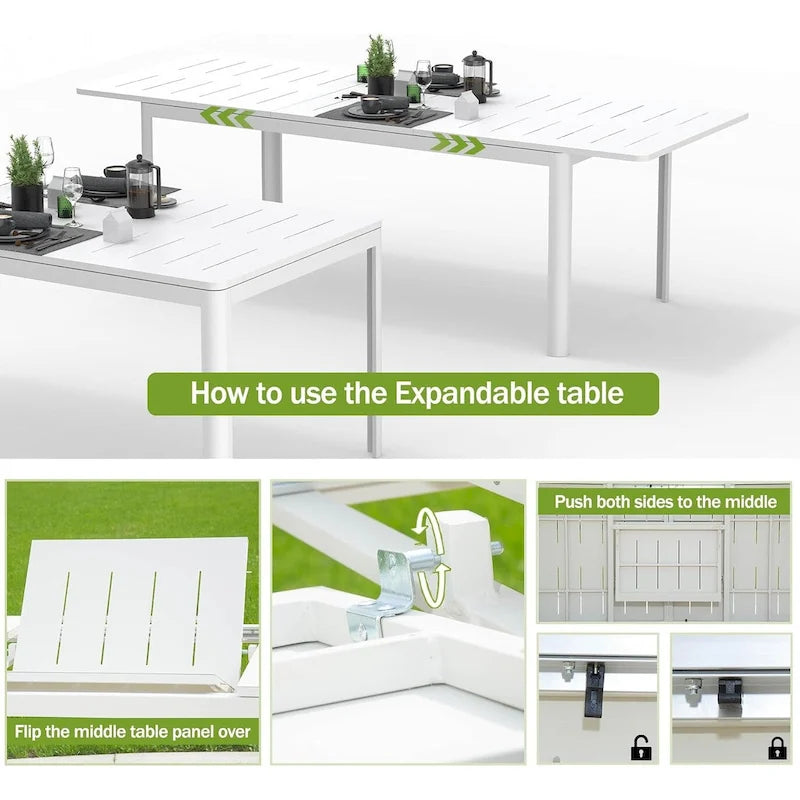 How to use the Expandable table

Flip the middle table panel over

Push both sides to the middle